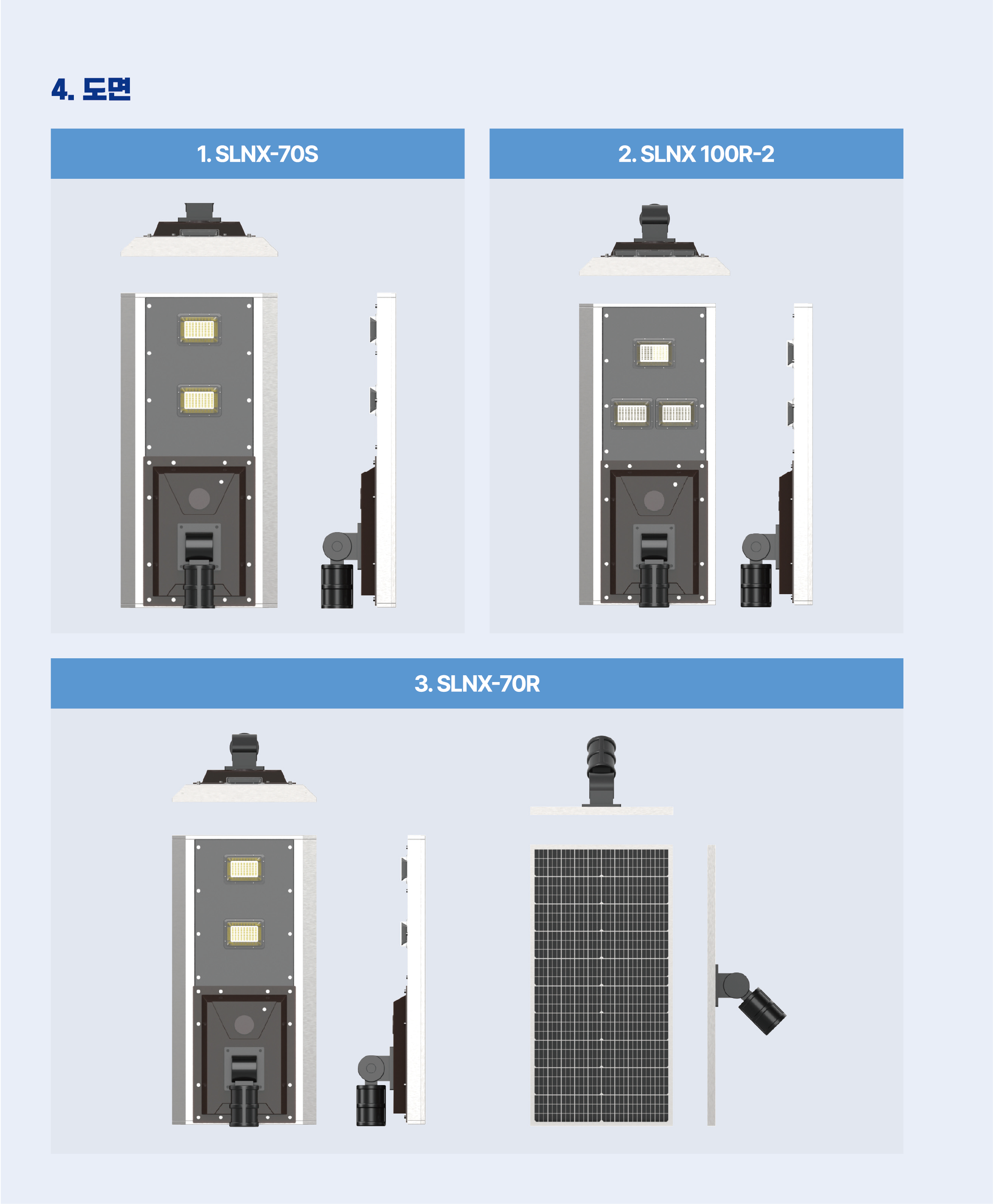 4. 도면

1. SLNX-70S

2. SLNX 100R-2

3. SLNX-70R