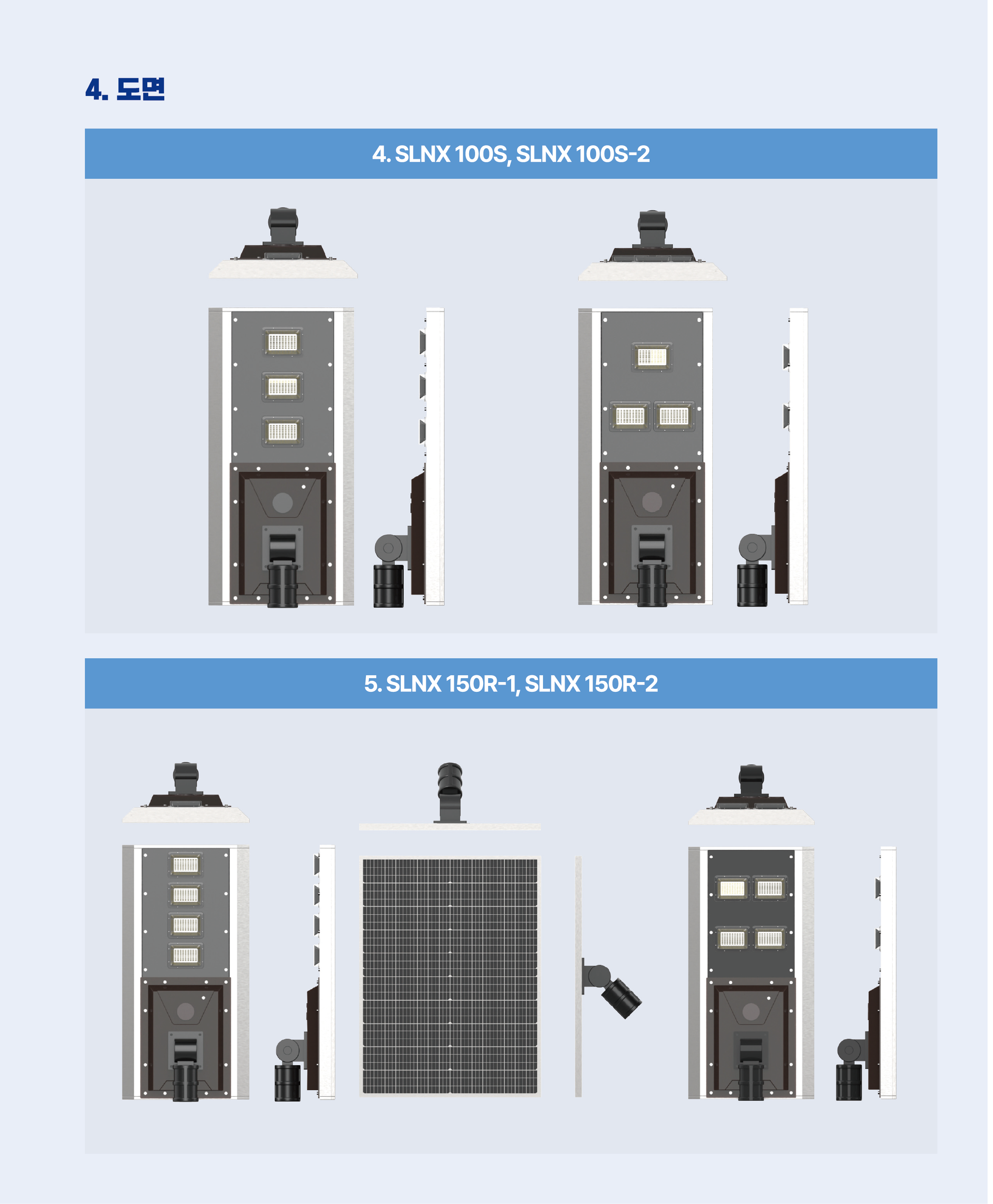 4. 도면

4. SLNX 100S, SLNX 100S-2

5. SLNX 150R-1, SLNX 150R-2